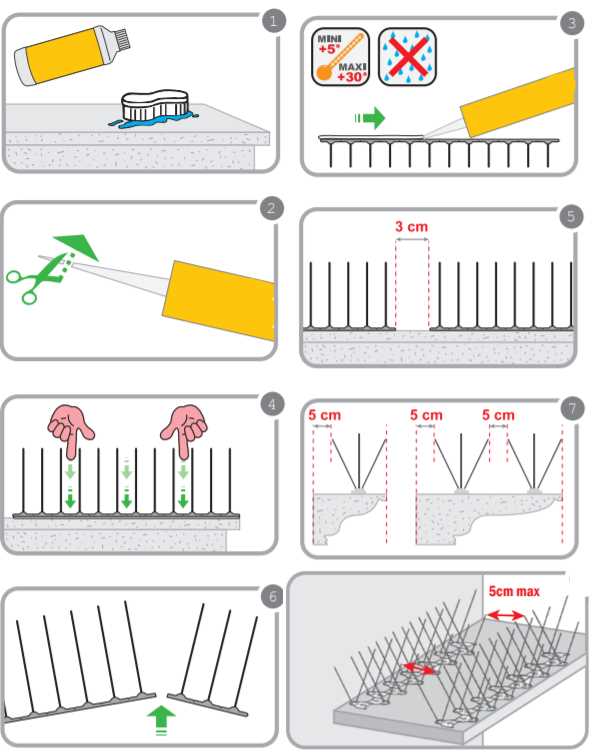 1

3

MINI +5°
MAXI +30°

2

5

3 cm

4

7

5 cm
5 cm
5 cm

6

5cm max